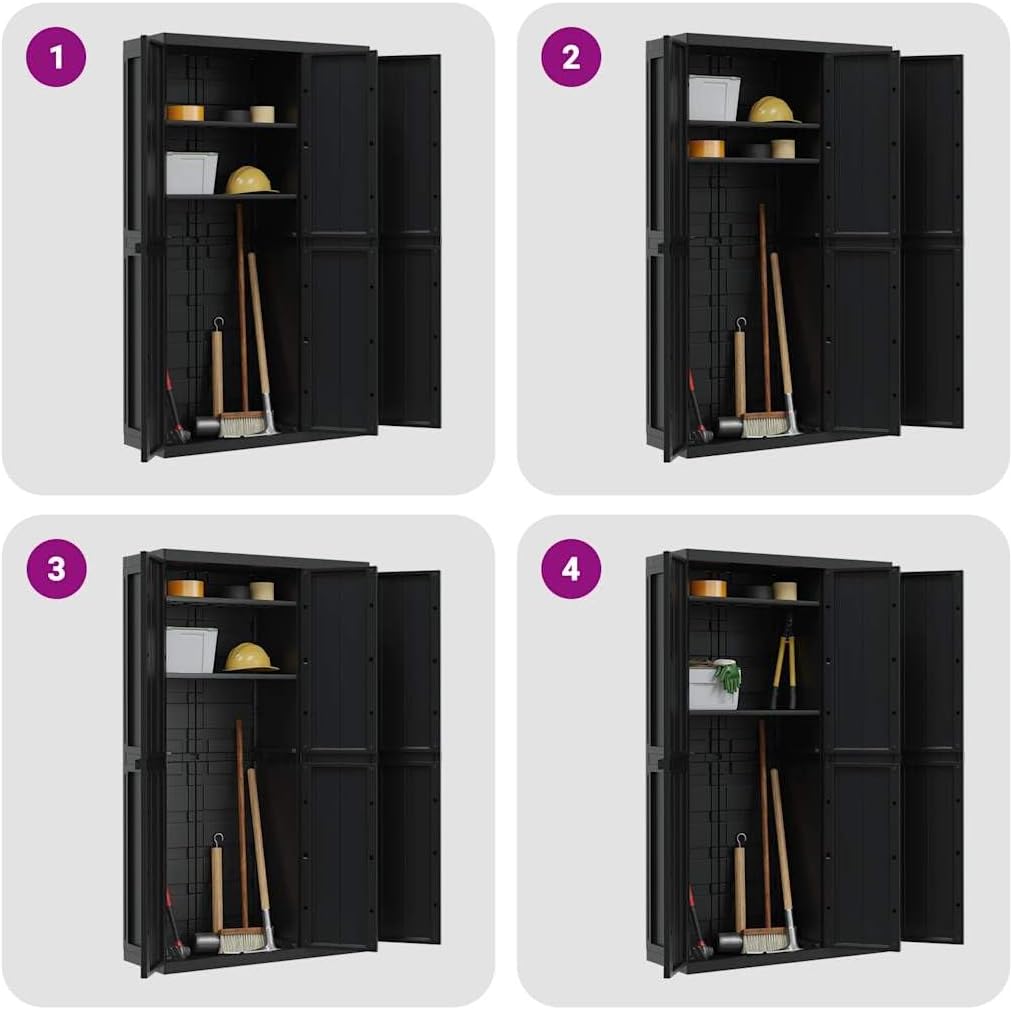 1

2

3

4