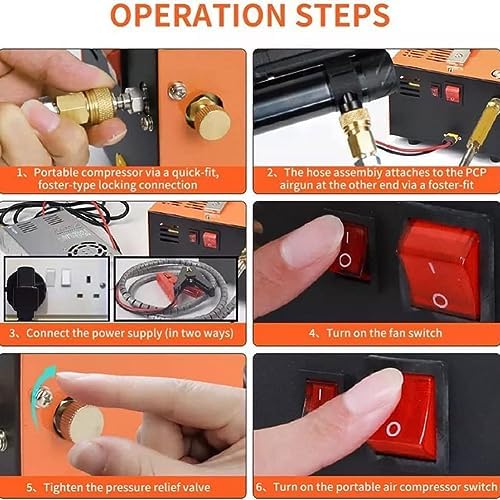 OPERATION STEPS

1、Portable compressor via a quick-fit, foster-type locking connection

2、The hose assembiy attaches to the PCP airgun at the other end via a foster-fit

3、Connect the power supply (in two ways)

4、Turn on the fan switch

5、Tighten the pressure relief valve

6、Turn on the portable air compressor switch