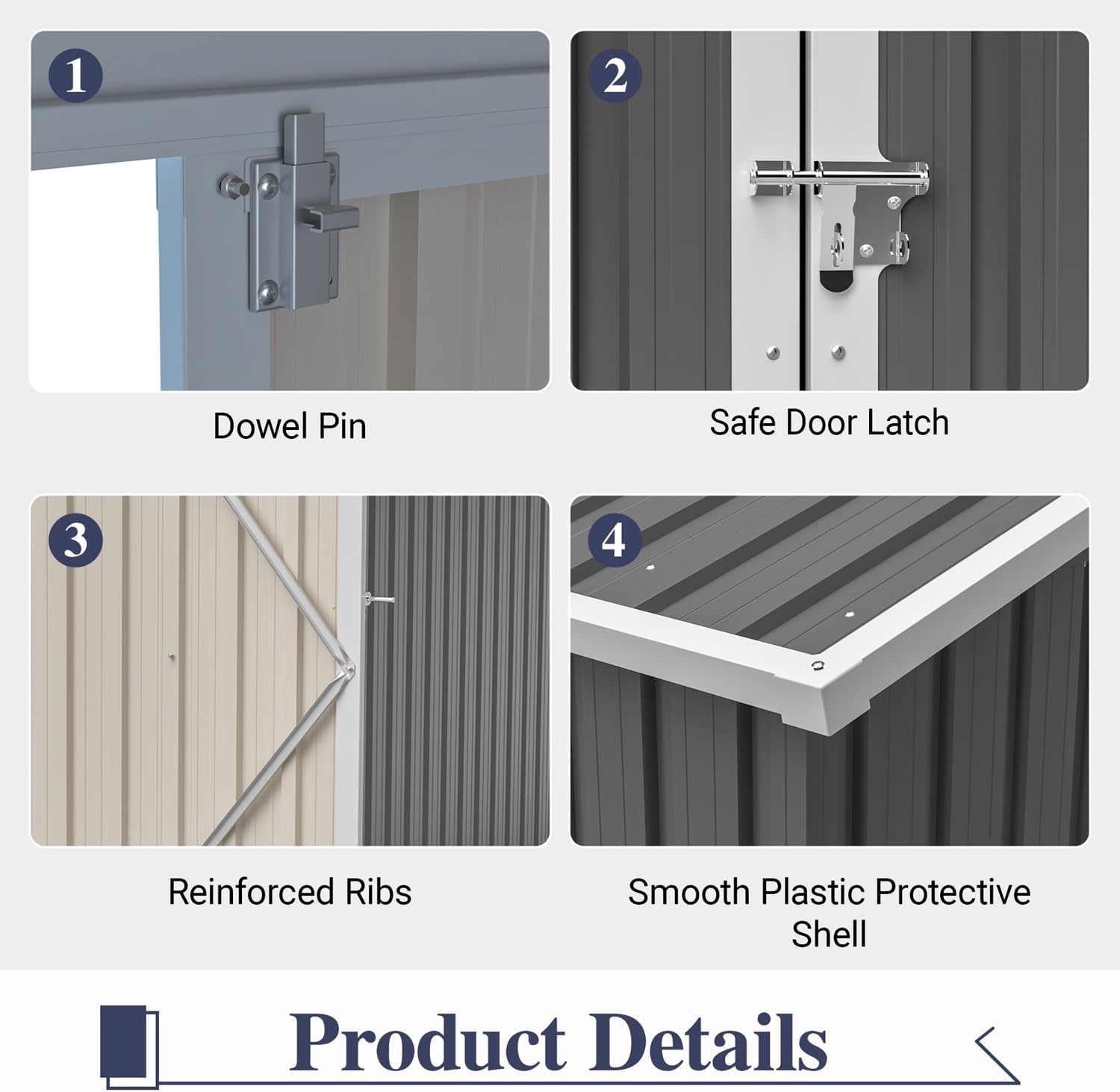 1

Dowel Pin

2

Safe Door Latch

3

Reinforced Ribs

4

Smooth Plastic Protective Shell

Product Details