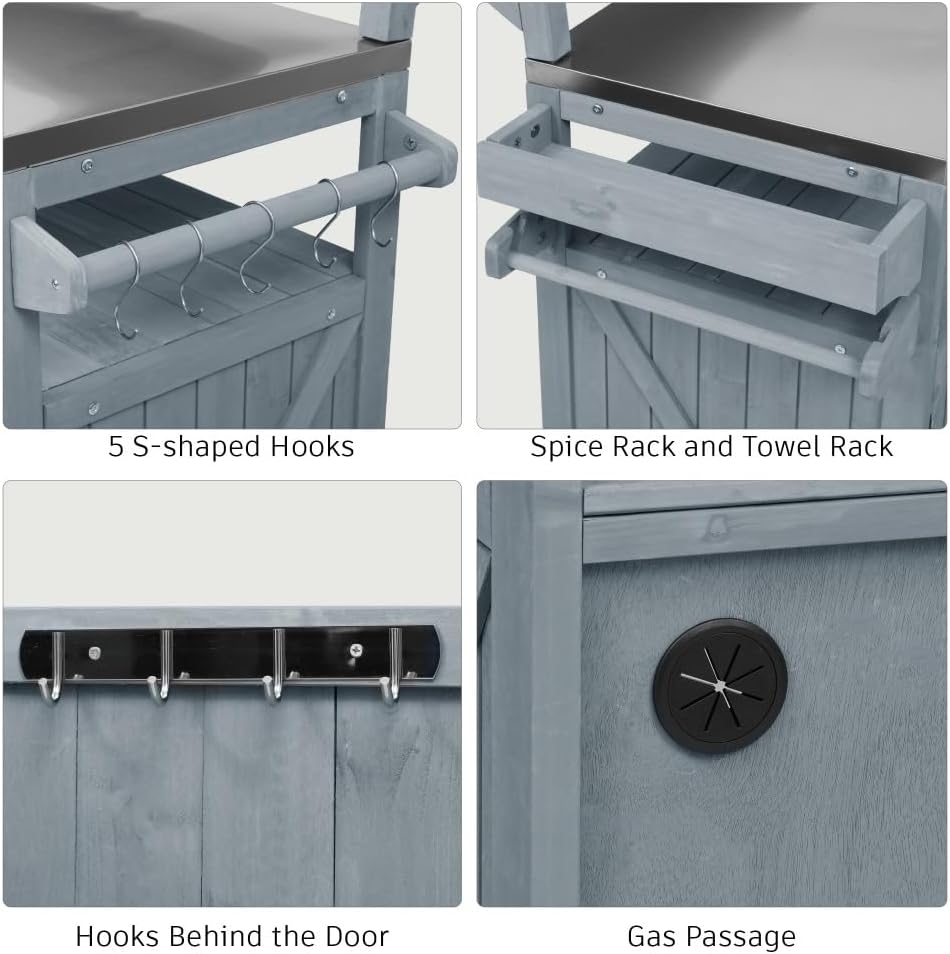 5 S-shaped Hooks

Spice Rack and Towel Rack

Hooks Behind the Door

Gas Passage