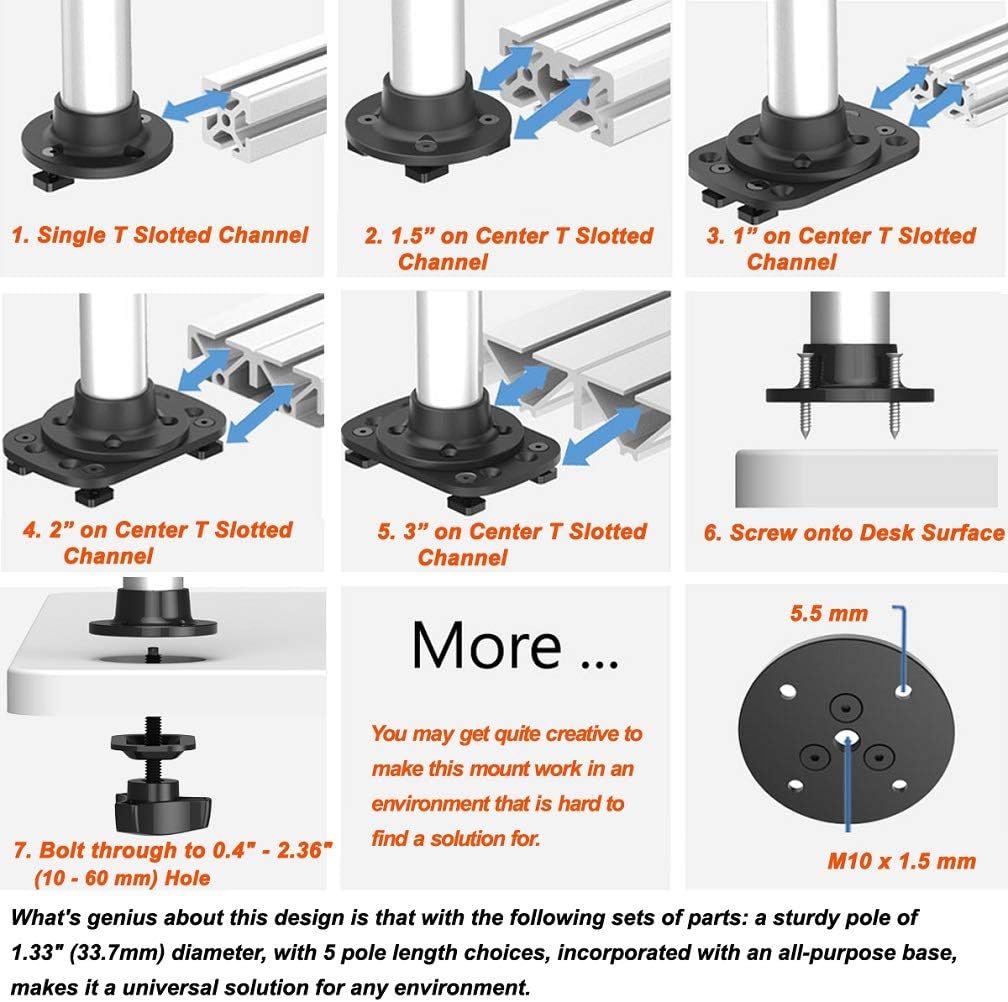 1. Single T Slotted Channel

2. 1.5" on Center T Slotted Channel

3. 1" on Center T Slotted Channel

4. 2" on Center T Slotted Channel

5. 3" on Center T Slotted Channel

6. Screw onto Desk Surface

7. Bolt through to 0.4" - 2.36" (10 - 60 mm) Hole

More ...

You may get quite creative to make this mount work in an environment that is hard to find a solution for.

5.5 mm

M10 x 1.5 mm

What's genius about this design is that with the following sets of parts: a sturdy pole of 1.33" (33.7mm) diameter, with 5 pole length choices, incorporated with an all-purpose base, makes it a universal solution for any environment.