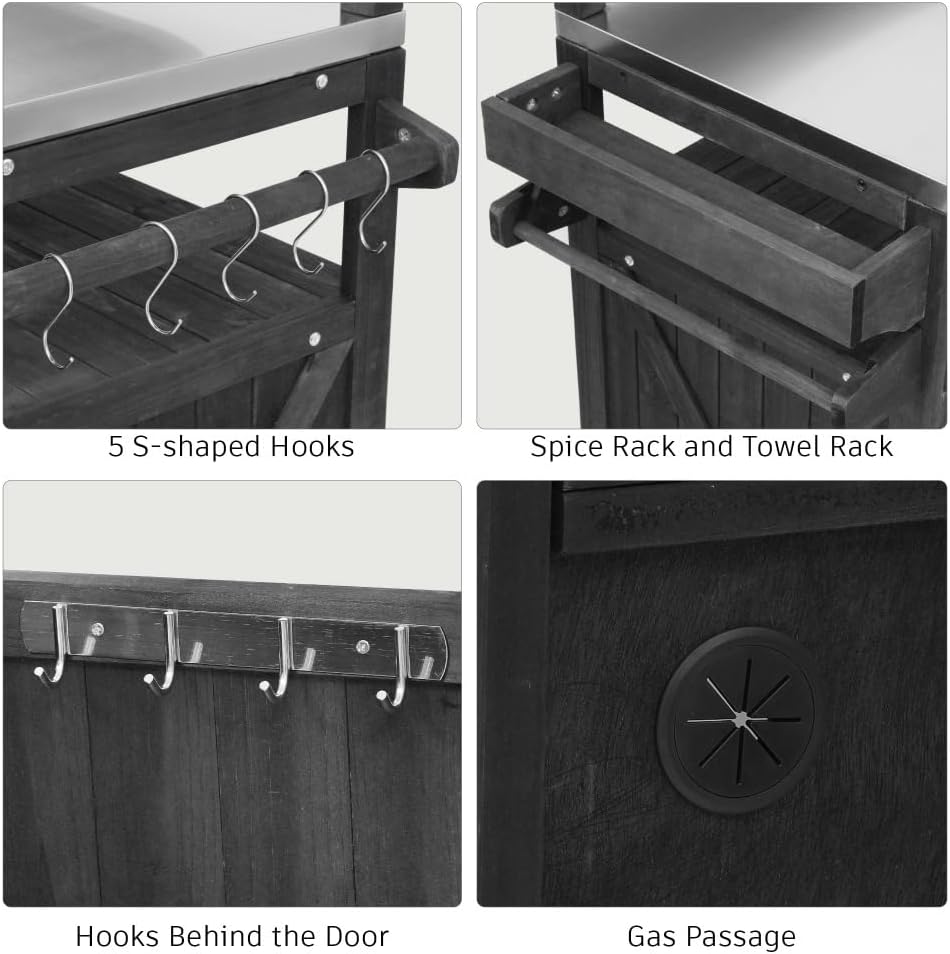 5 S-shaped Hooks

Spice Rack and Towel Rack

Hooks Behind the Door

Gas Passage