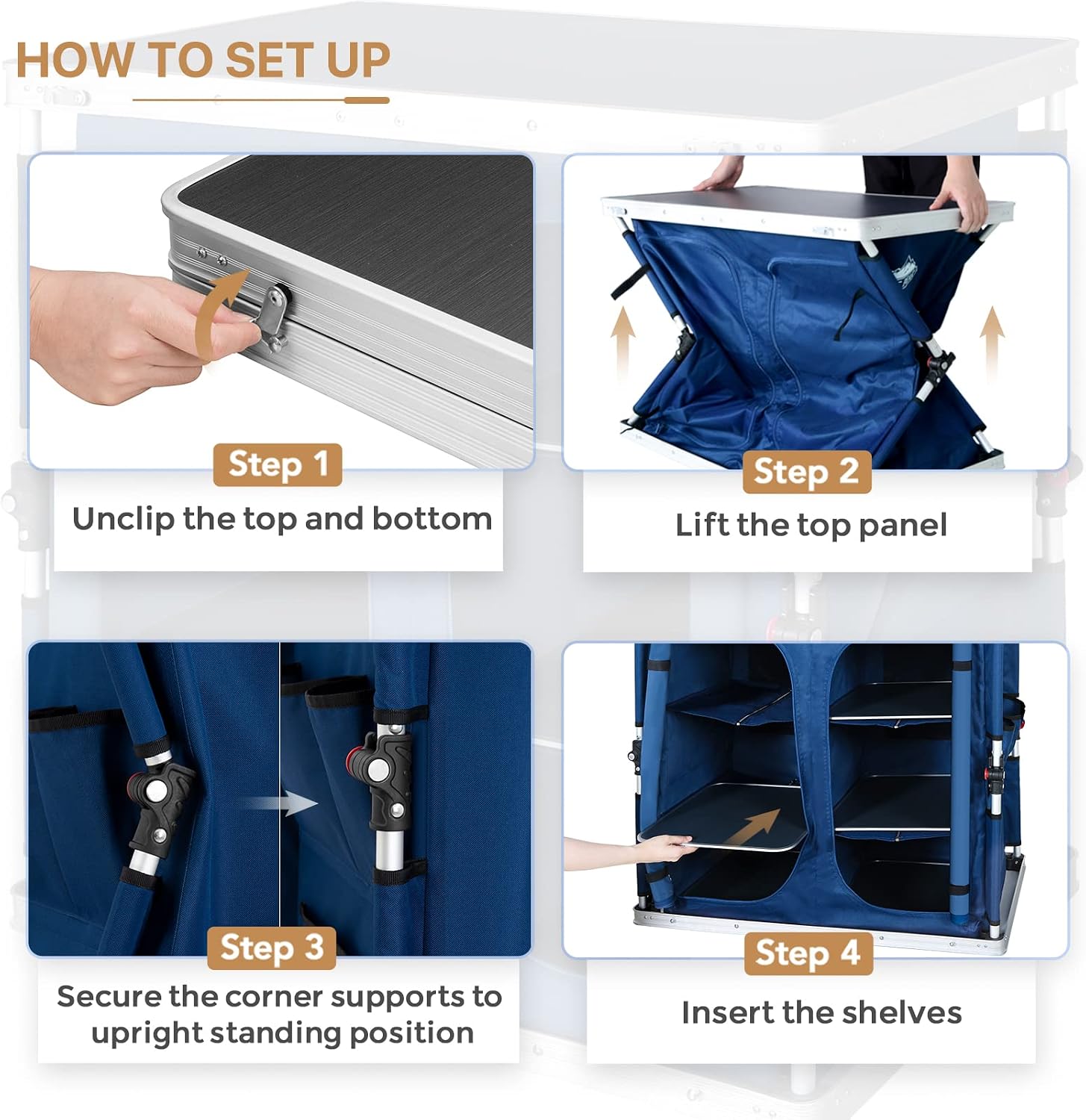 HOW TO SET UP

Step 1

Unclip the top and bottom

Step 2

Lift the top panel

Step 3

Secure the corner supports to upright standing position

Step 4

Insert the shelves