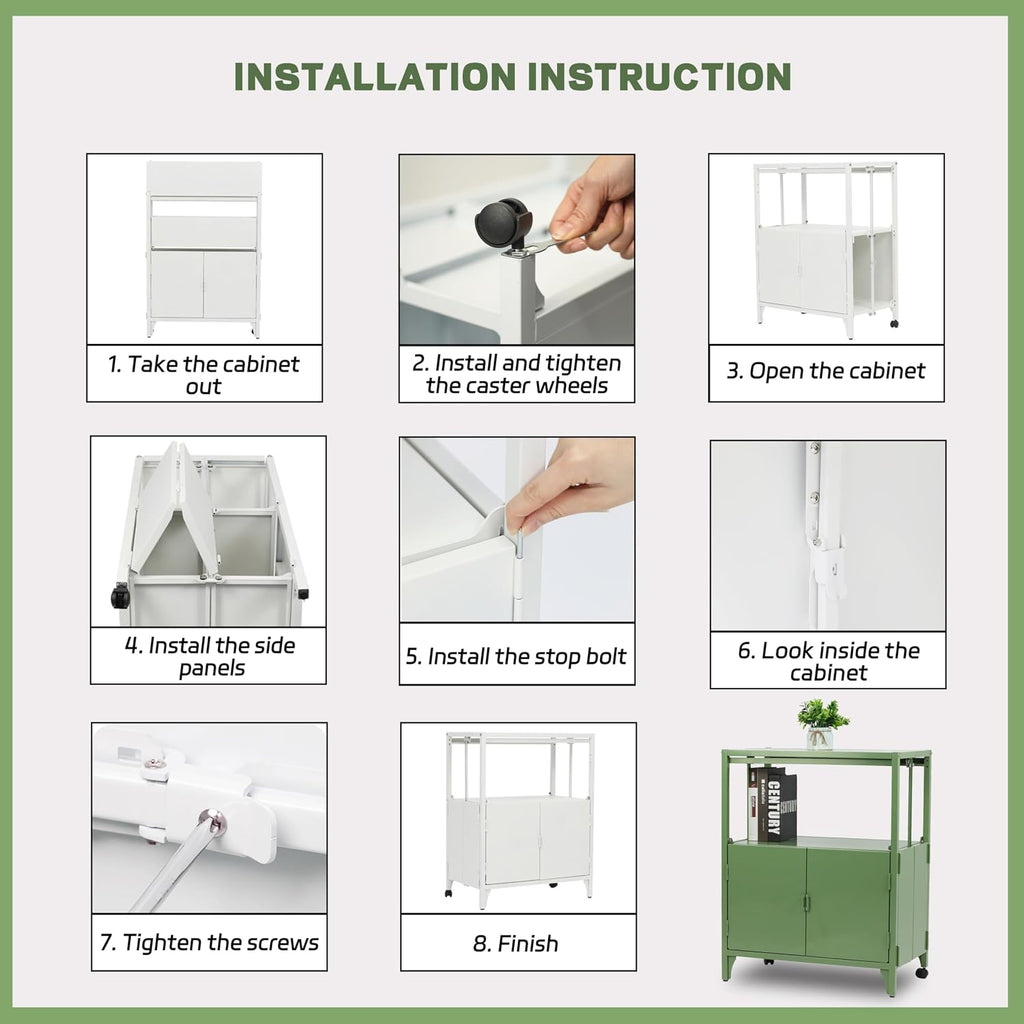 INSTALLATION INSTRUCTION

1. Take the cabinet out

2. Install and tighten the caster wheels

3. Open the cabinet

4. Install the side panels

5. Install the stop bolt

6. Look inside the cabinet

7. Tighten the screws

8. Finish

CENTURY