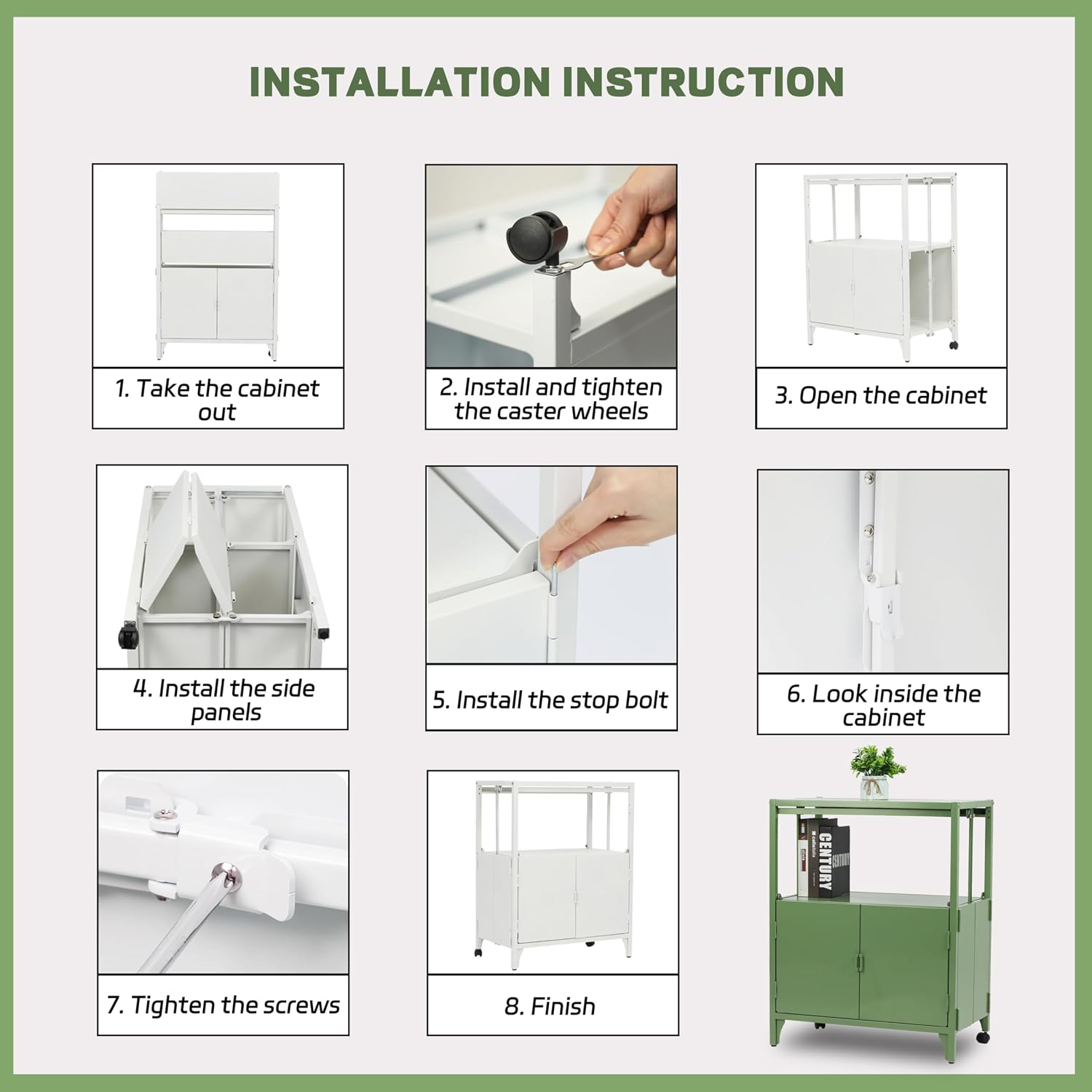 INSTALLATION INSTRUCTION

1. Take the cabinet out

2. Install and tighten the caster wheels

3. Open the cabinet

4. Install the side panels

5. Install the stop bolt

6. Look inside the cabinet

7. Tighten the screws

8. Finish

CENTURY