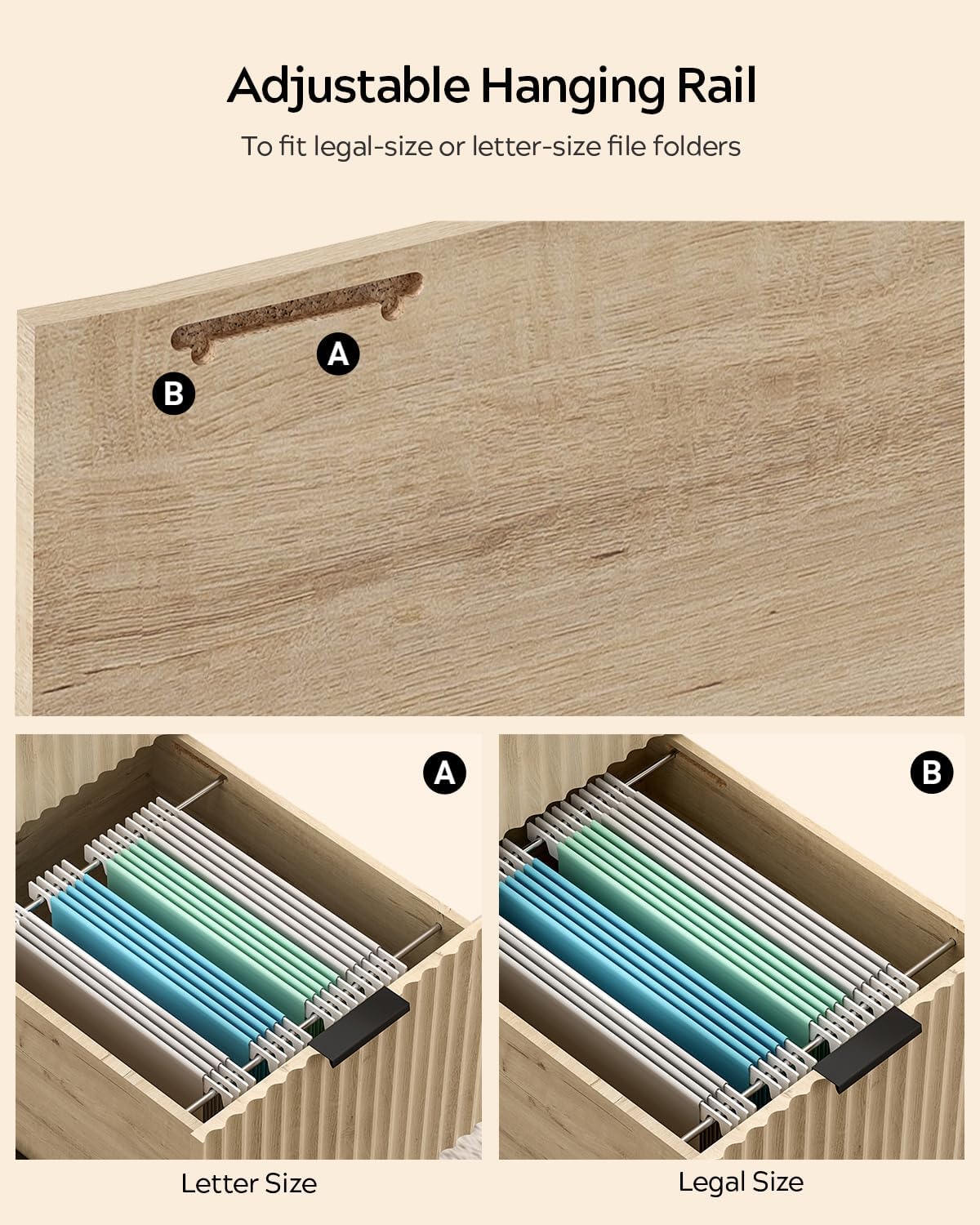 Adjustable Hanging Rail

To fit legal-size or letter-size file folders

A

B

A

B

Letter Size

Legal Size