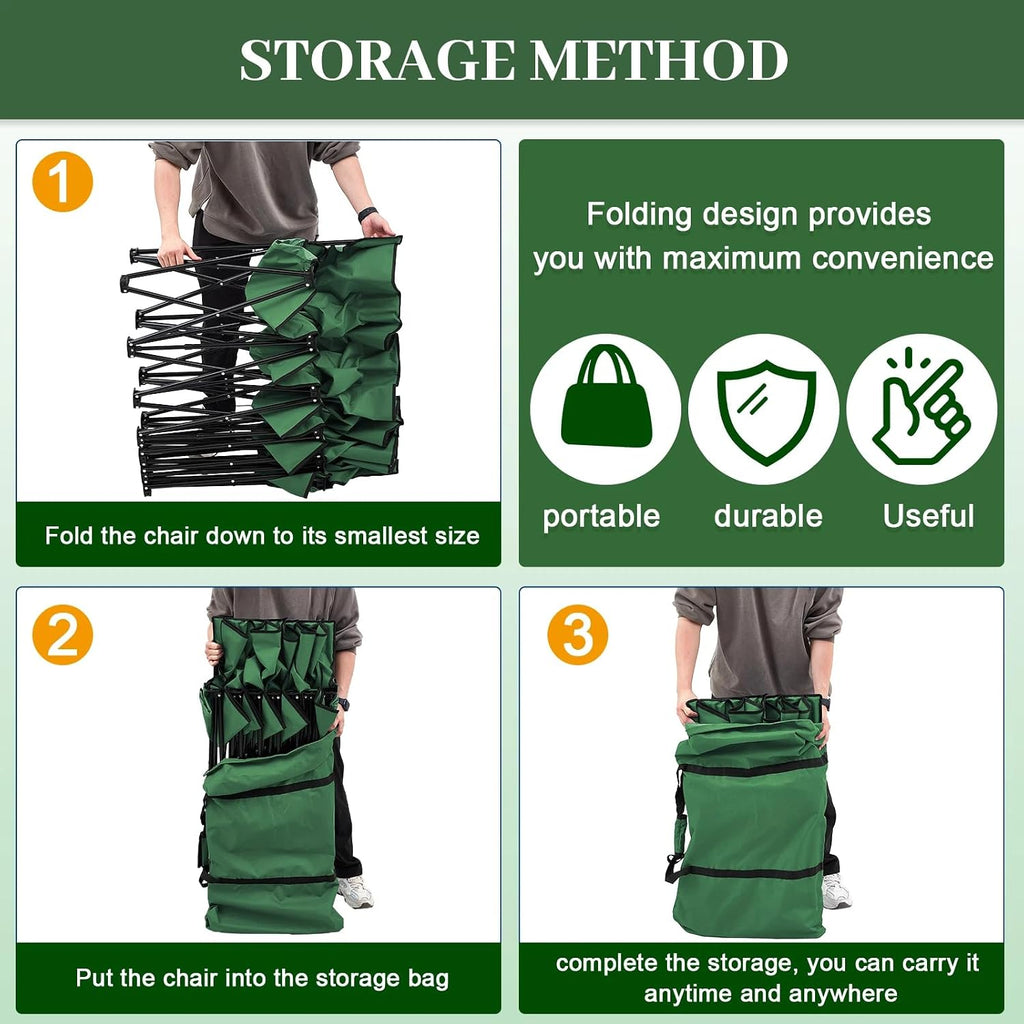 STORAGE METHOD

1

Fold the chair down to its smallest size

Folding design provides you with maximum convenience

portable

durable

Useful

2

Put the chair into the storage bag

3

complete the storage, you can carry it anytime and anywhere