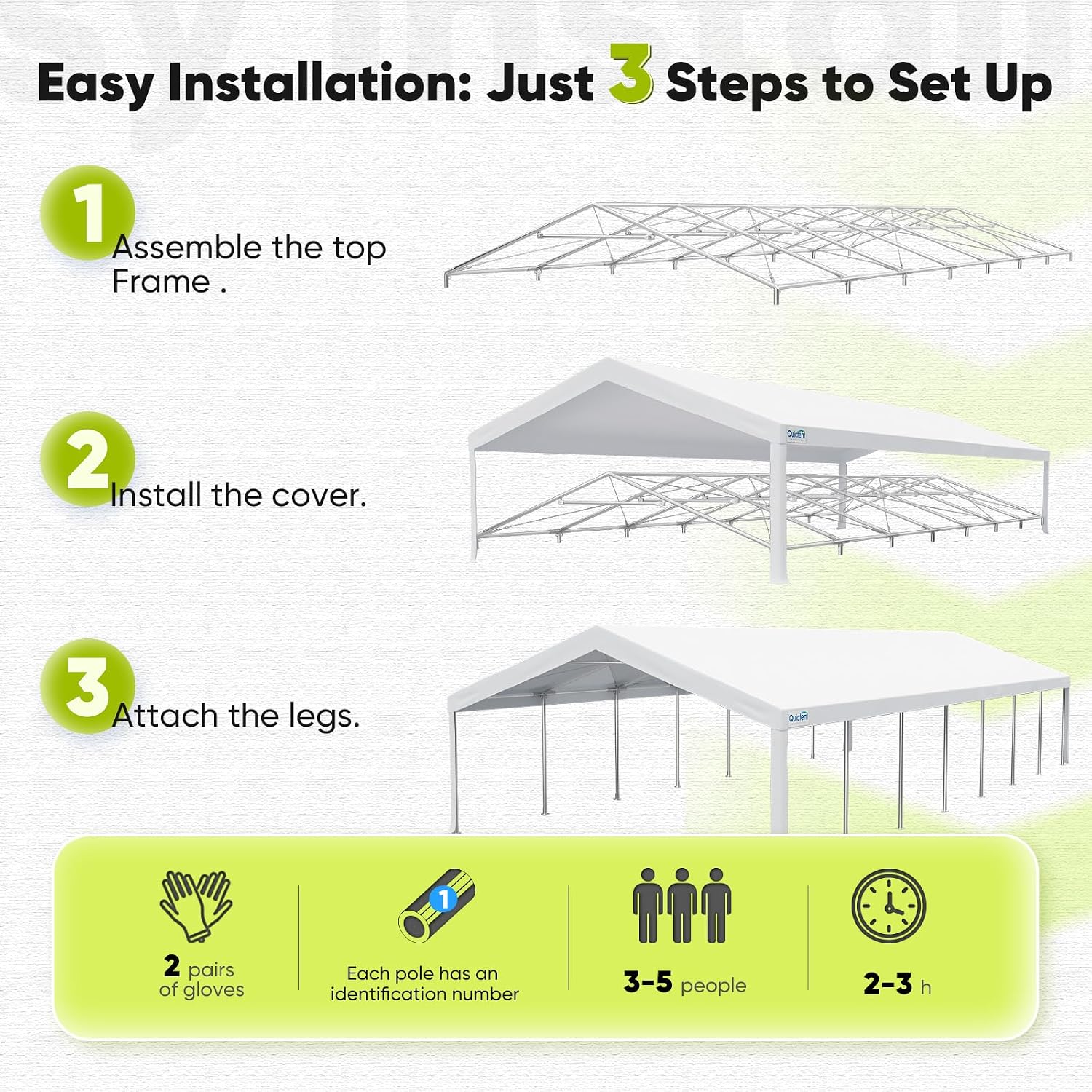 Easy Installation: Just 3 Steps to Set Up

1 Assemble the top Frame .

2 Install the cover.

Quictent

3 Attach the legs.

Quictent

2 pairs of gloves

1

Each pole has an identification number

3-5 people

2-3 h